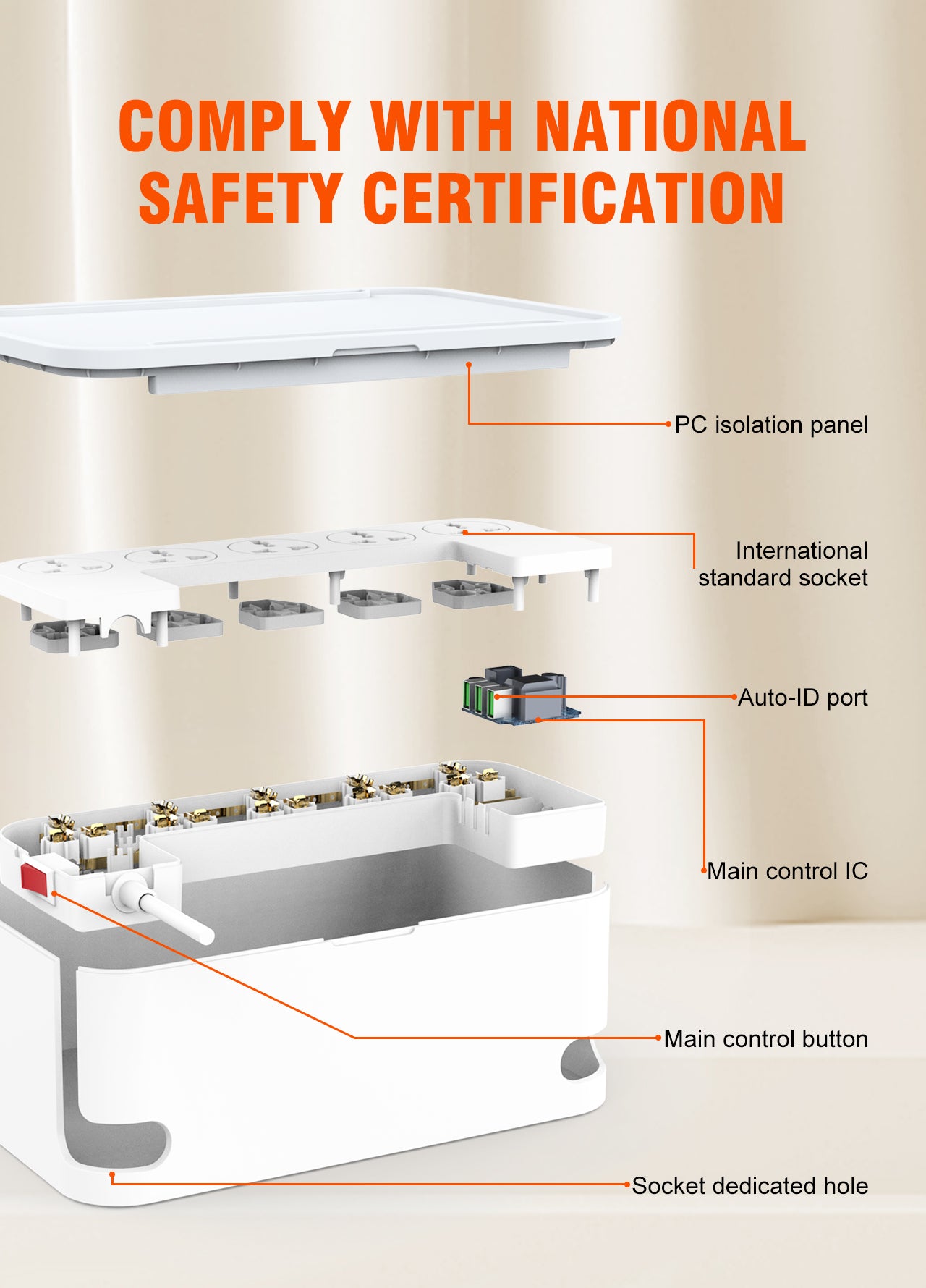 COMPLY WITH NATIONAL SAFETY CERTIFICATION

PC isolation panel

International standard socket

Auto-ID port

Main control IC

Main control button

Socket dedicated hole