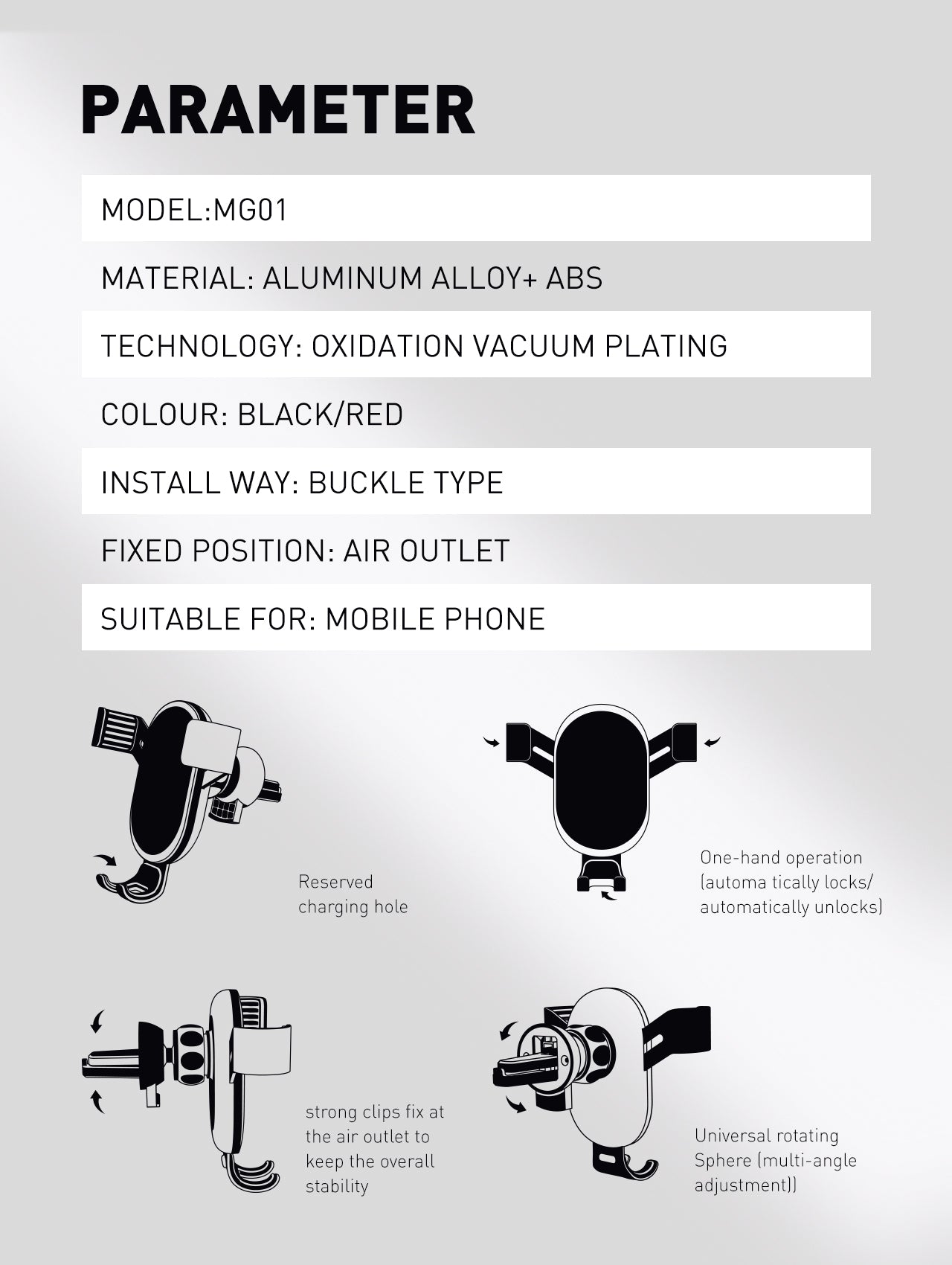 PARAMETER

MODEL:MG01

MATERIAL: ALUMINUM ALLOY+ ABS

TECHNOLOGY: OXIDATION VACUUM PLATING

COLOUR: BLACK/RED

INSTALL WAY: BUCKLE TYPE

FIXED POSITION: AIR OUTLET

SUITABLE FOR: MOBILE PHONE

Reserved charging hole

One-hand operation (automa tically locks/ automatically unlocks)

strong clips fix at the air outlet to keep the overall stability

Universal rotating Sphere (multi-angle adjustment))