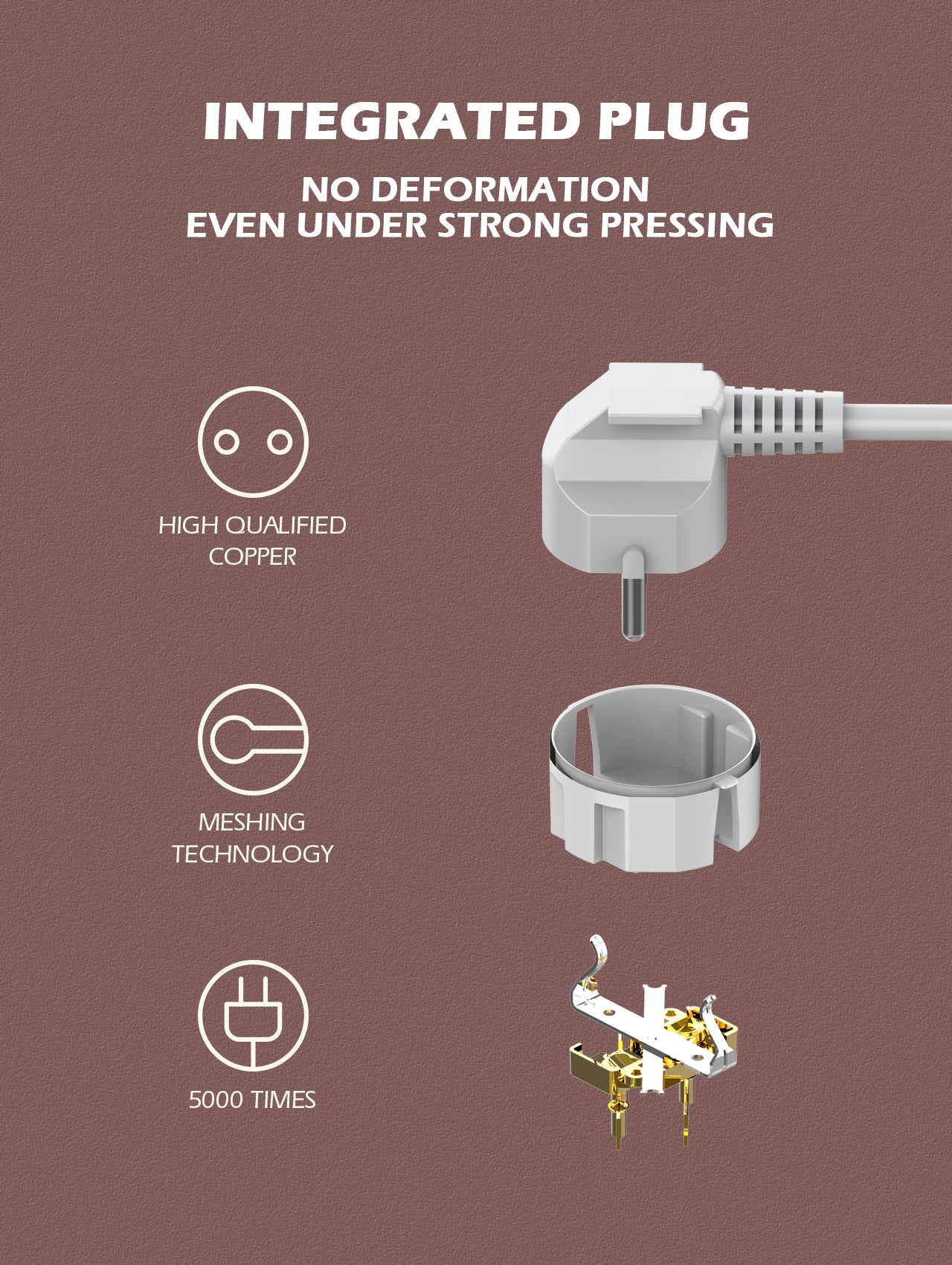 INTEGRATED PLUG

NO DEFORMATION
EVEN UNDER STRONG PRESSING

HIGH QUALIFIED
COPPER

MESHING
TECHNOLOGY

5000 TIMES