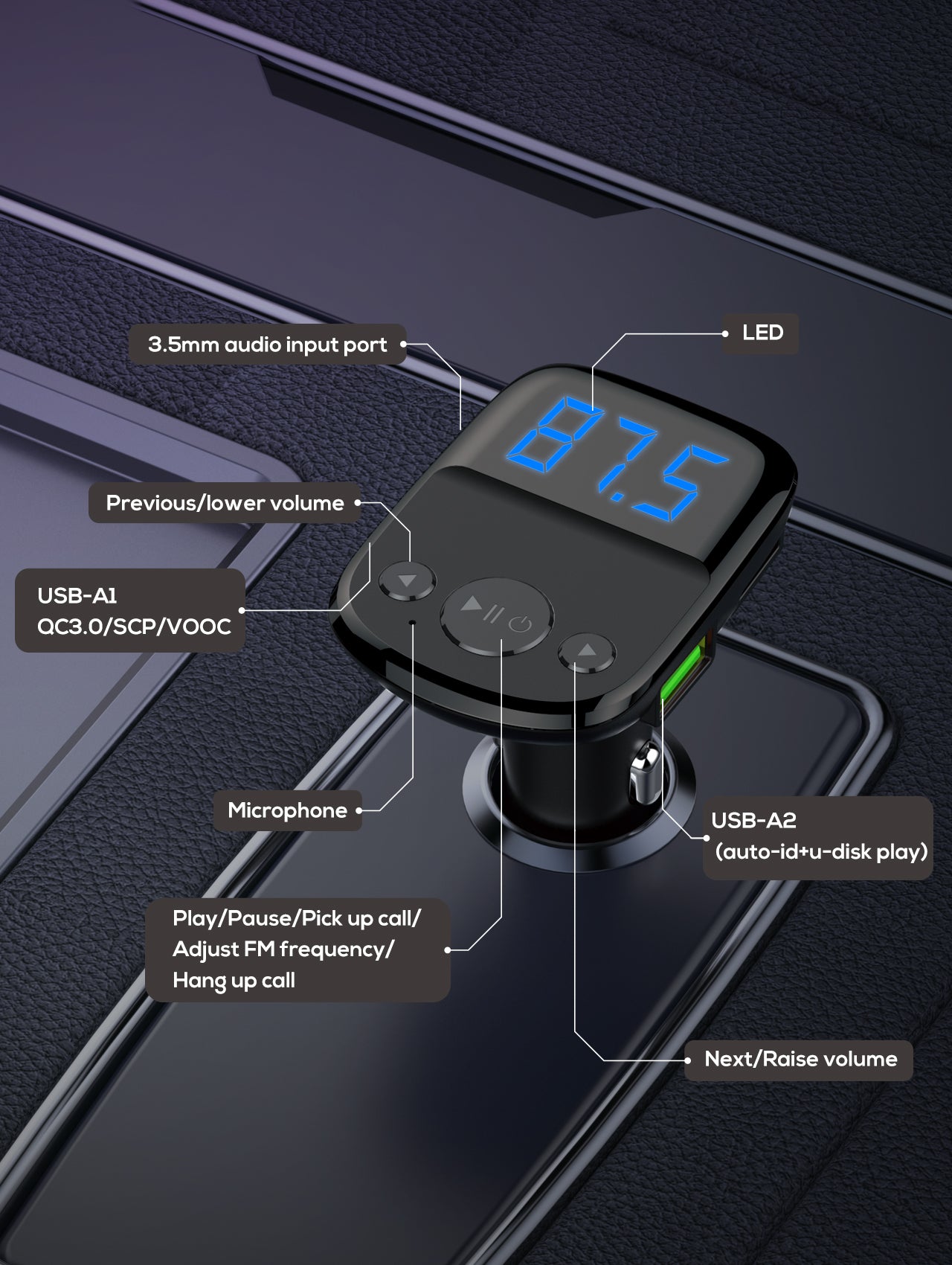 3.5mm audio input port

LED

87.5

Previous/lower volume

USB-A1
QC3.0/SCP/VOOC

Microphone

USB-A2
(auto-id+u-disk play)

Play/Pause/Pick up call/
Adjust FM frequency/
Hang up call

Next/Raise volume